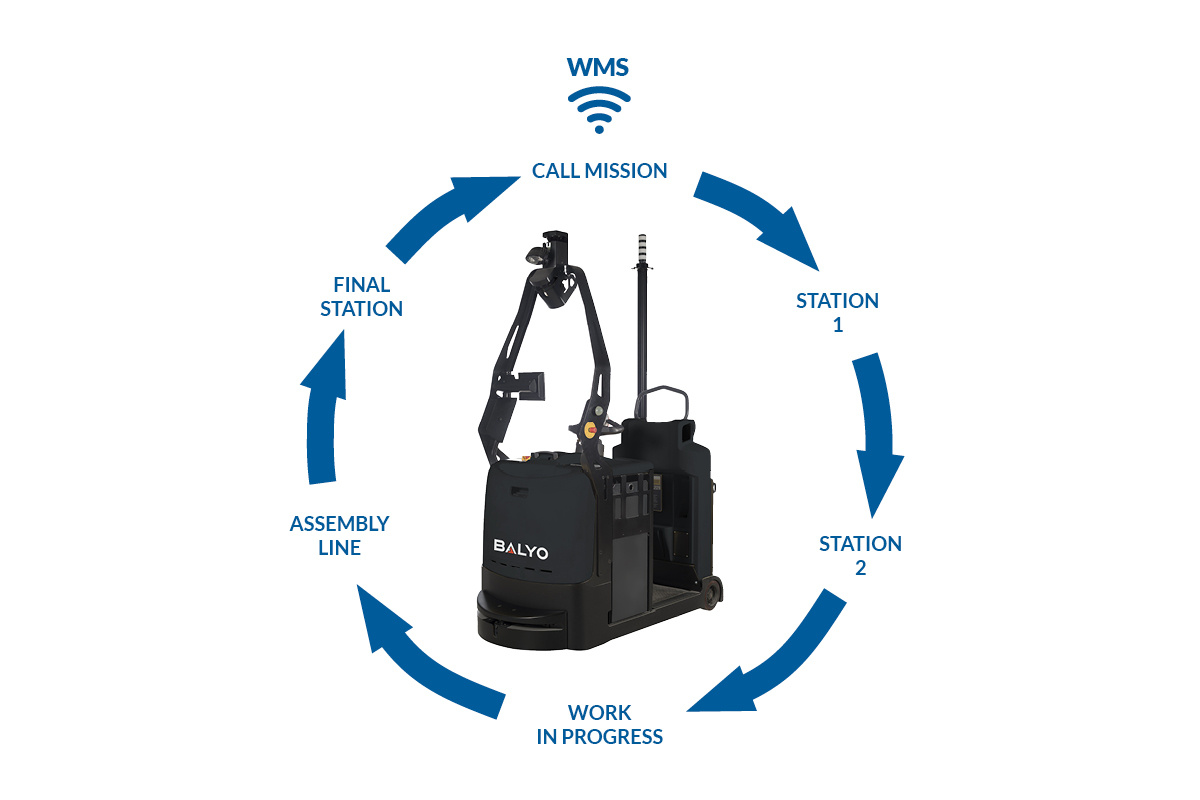 WMS

CALL MISSION

STATION
1

STATION
2

WORK
IN PROGRESS

ASSEMBLY
LINE

FINAL
STATION

BALYO